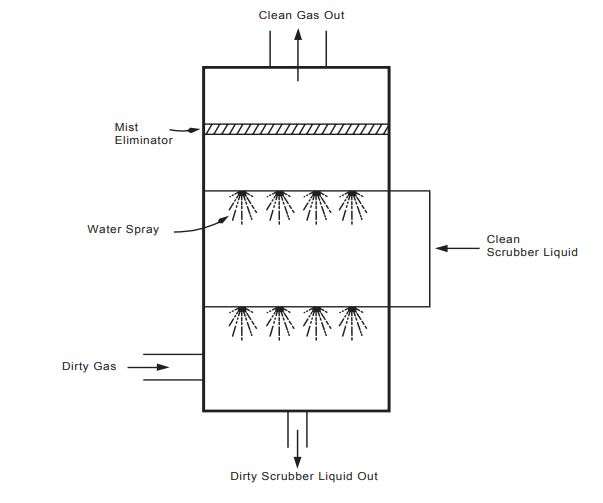 Clean Gas Out

Mist
Eliminator

Water Spray

Clean
Scrubber Liquid

Dirty Gas

Dirty Scrubber Liquid Out